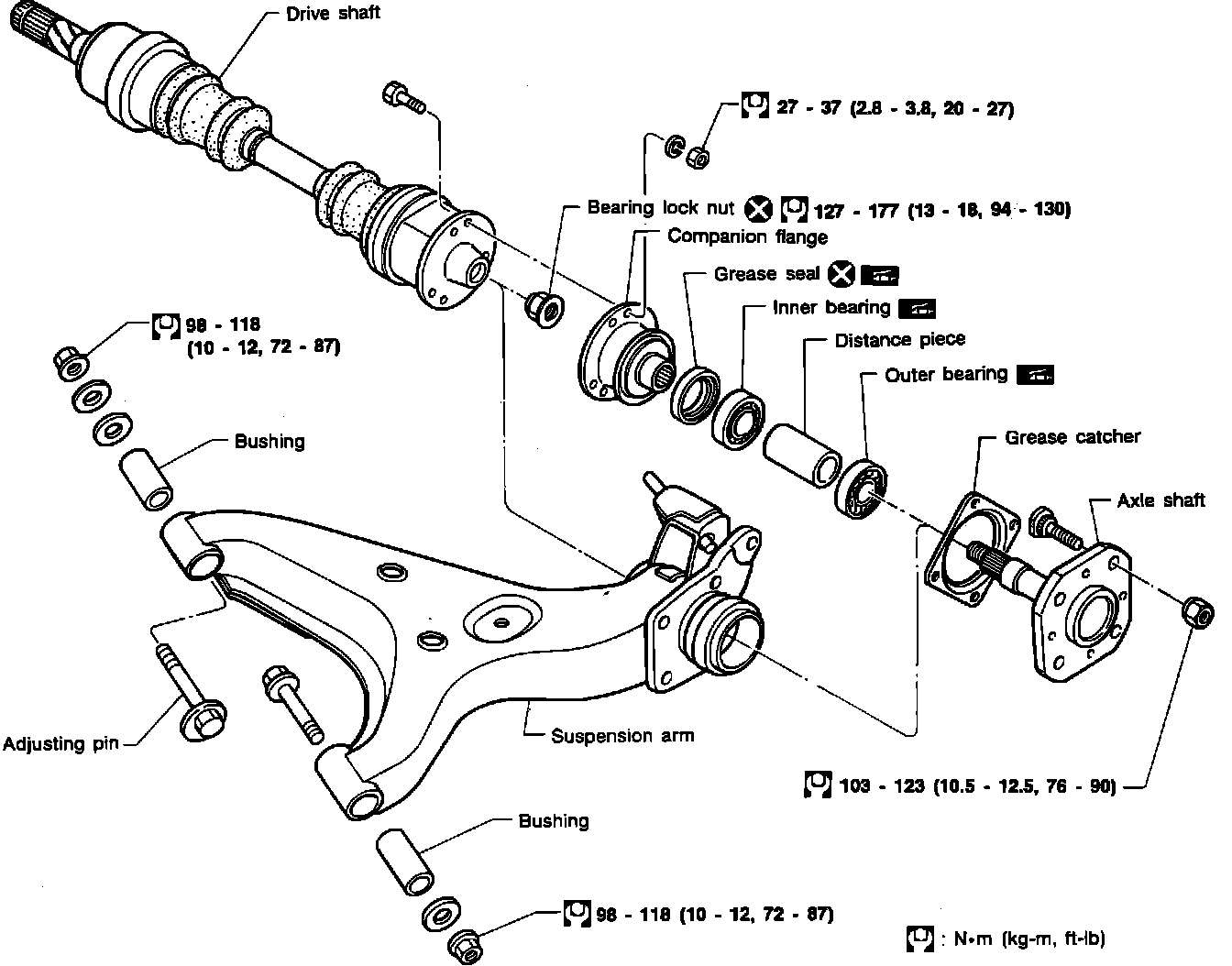 Drive shaft

27 - 37 (2.8 - 3.8, 20 - 27)

Bearing lock nut 127 - 177 (13 - 18, 94 - 130)

Companion flange

Grease seal

Inner bearing

Distance piece

Outer bearing

98 - 118 (10 - 12, 72 - 87)

Bushing

Grease catcher

Axle shaft

Adjusting pin

Suspension arm

103 - 123 (10.5 - 12.5, 76 - 90)

Bushing

98 - 118 (10 - 12, 72 - 87)

: N•m (kg-m, ft-lb)