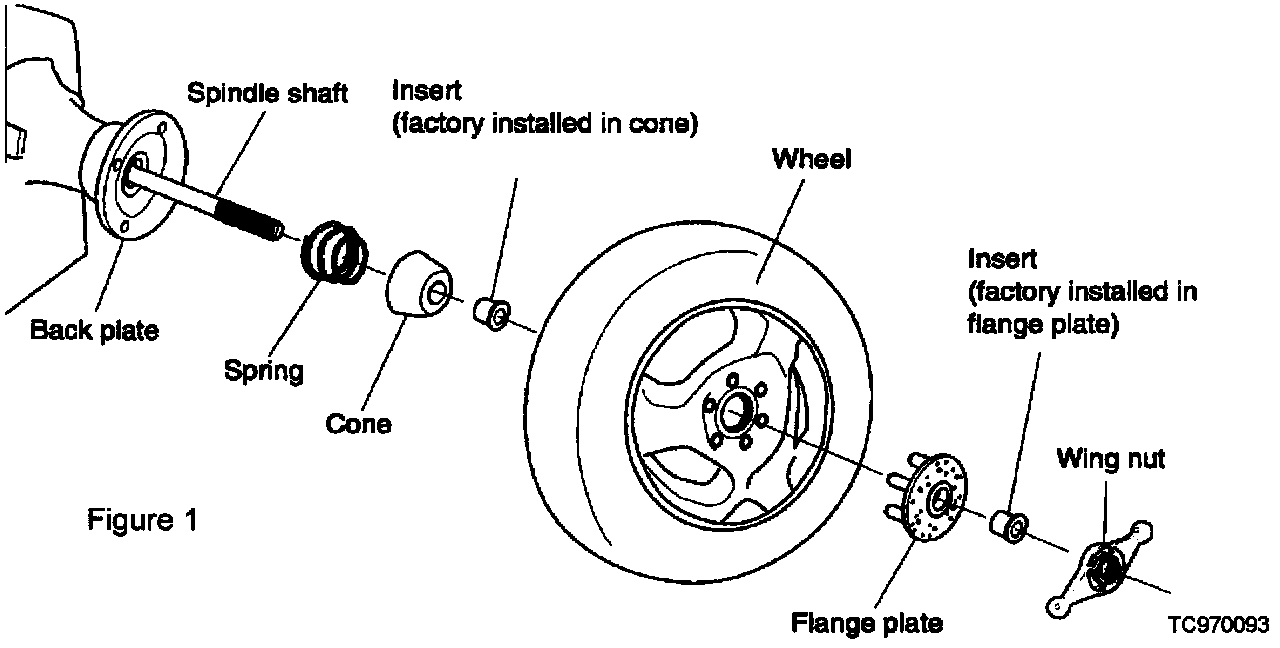 Spindle shaft

Insert
(factory installed in cone)

Wheel

Insert
(factory installed in flange plate)

Back plate

Spring

Cone

Wing nut

Figure 1

Flange plate

TC970093