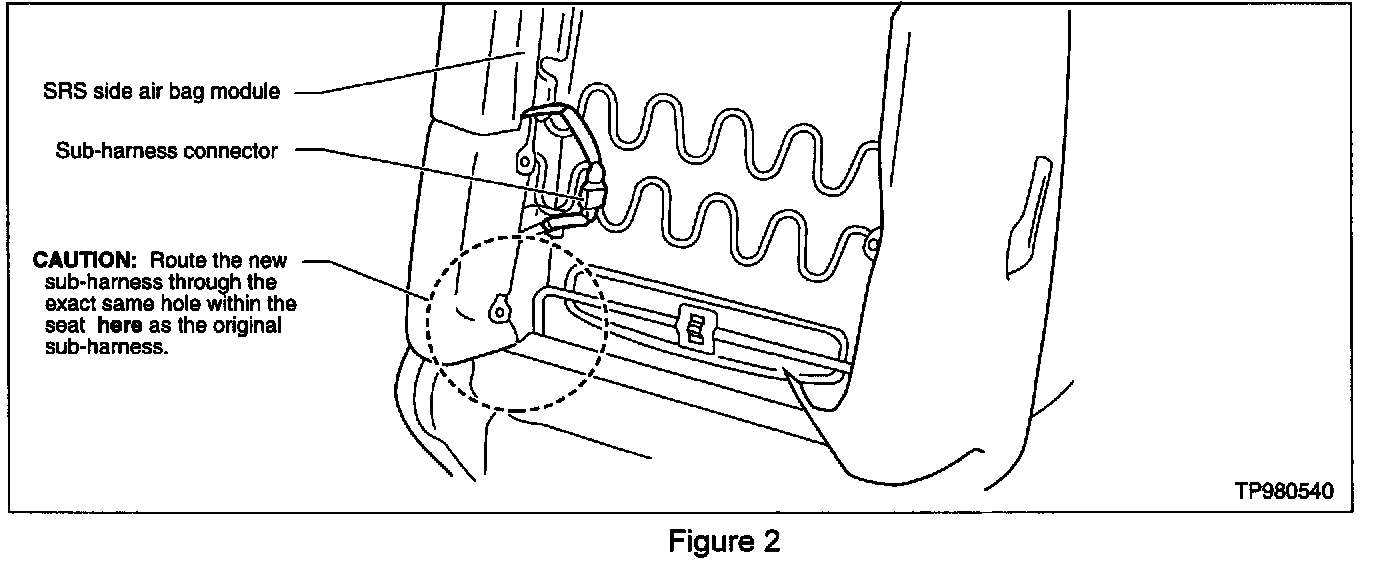 SRS side air bag module

Sub-harness connector

CAUTION: Route the new sub-harness through the exact same hole within the seat here as the original sub-harness.

TP980540

Figure 2