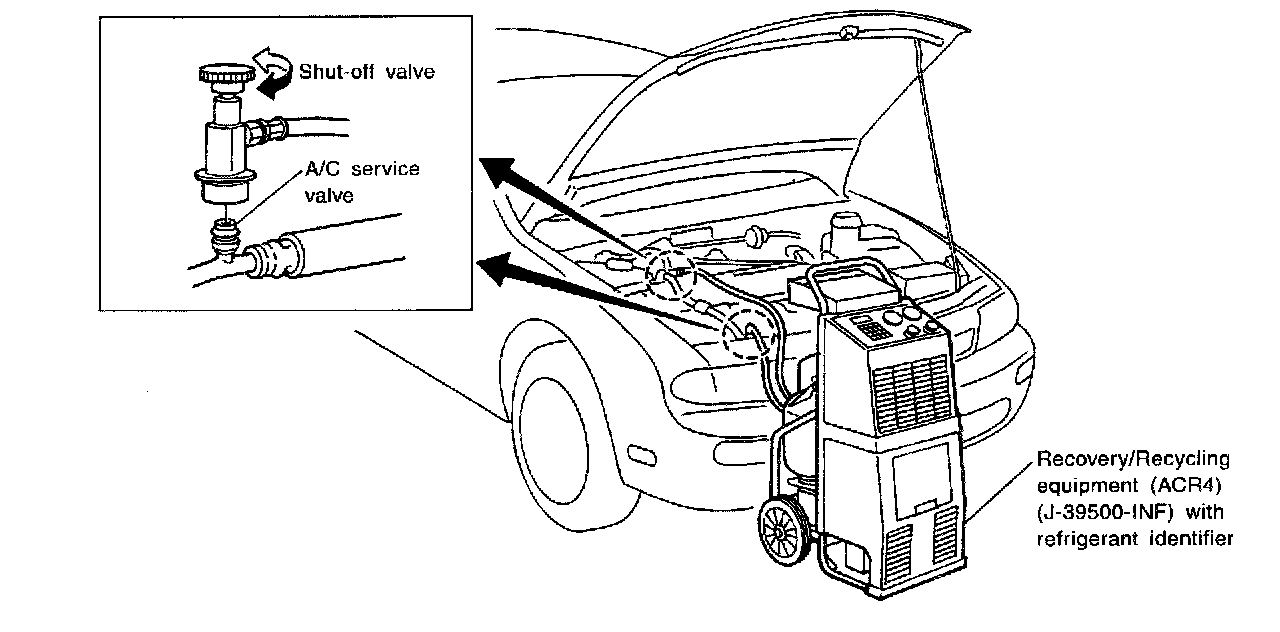 Shut-off valve

A/C service valve

Recovery/Recycling equipment (ACR4) (J-39500-INF) with refrigerant identifier