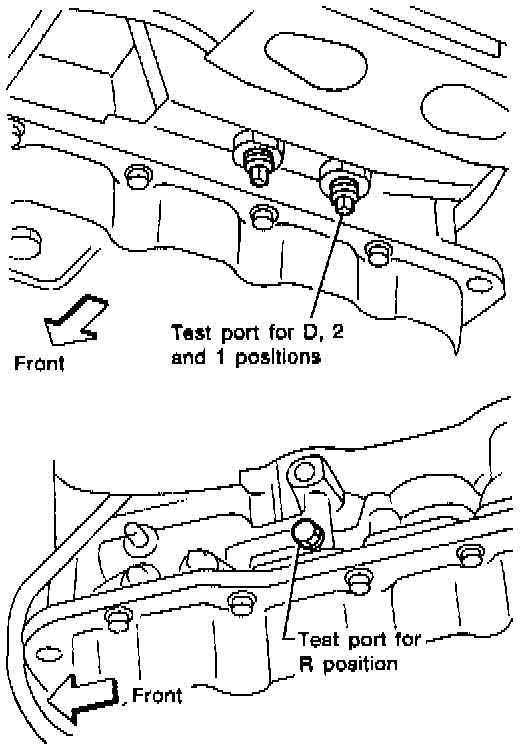 Test port for D, 2 and 1 positions

Front

Test port for R position

Front