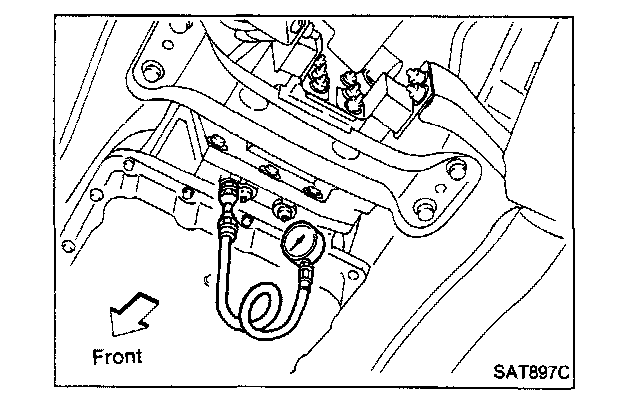 Front

SAT897C