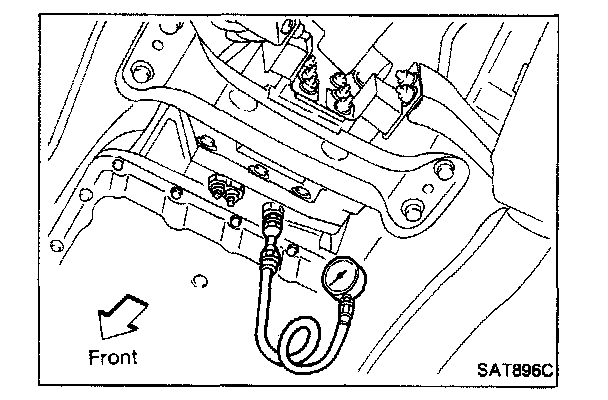 Front

SAT896C