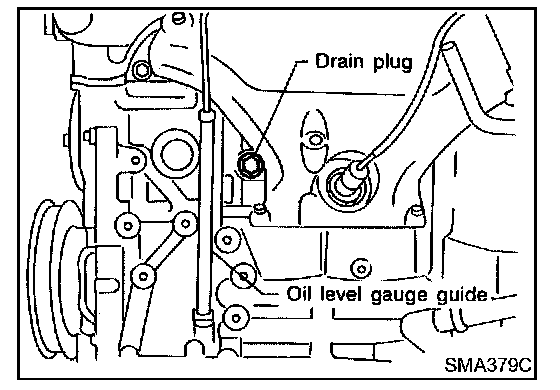 Drain plug

Oil level gauge guide

SMA379C