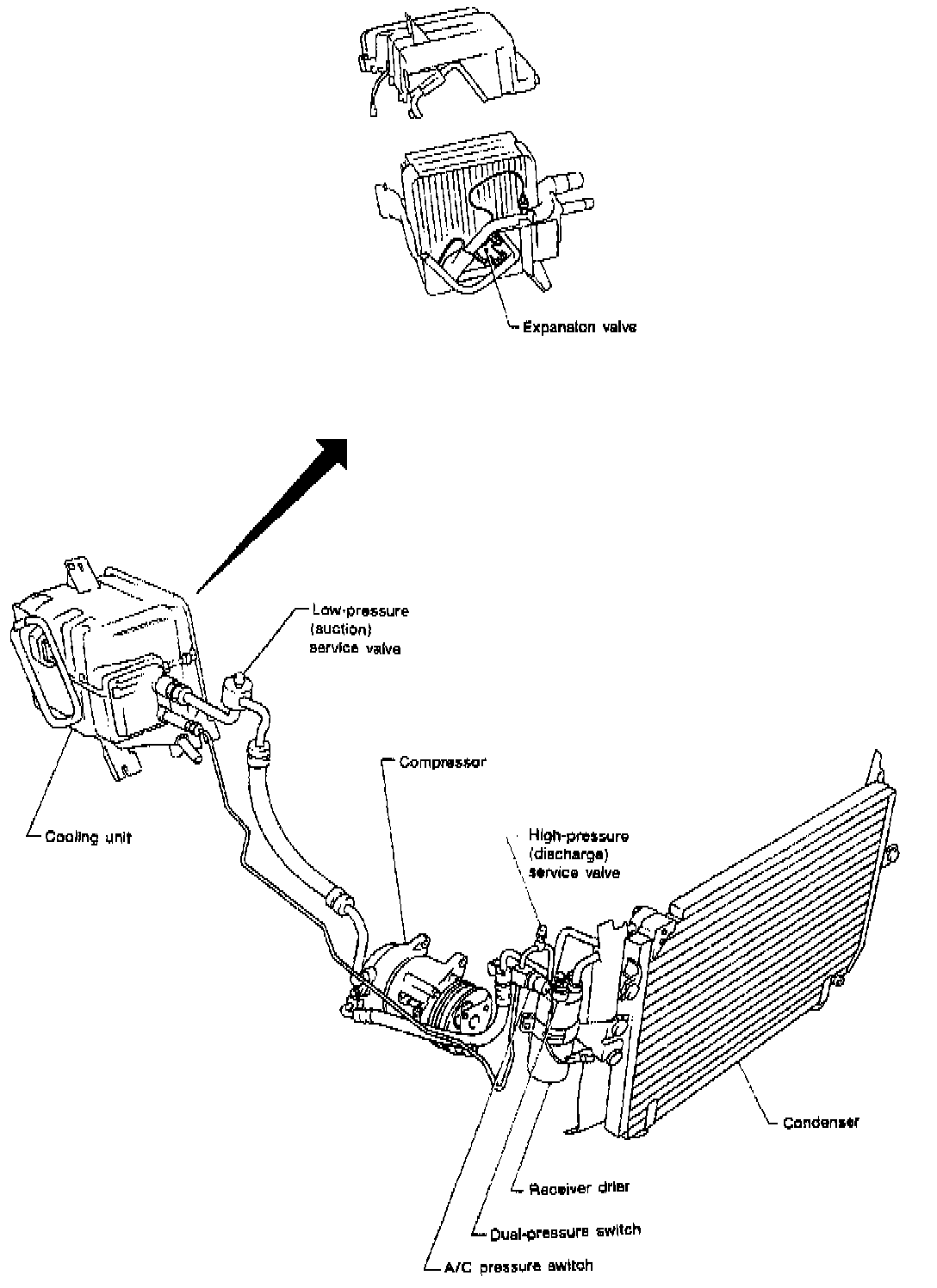 Expansion valve

Low-pressure (suction) service valve

Compressor

Cooling unit

High-pressure (discharge) service valve

Condenser

Receiver drier

Dual-pressure switch

A/C pressure switch