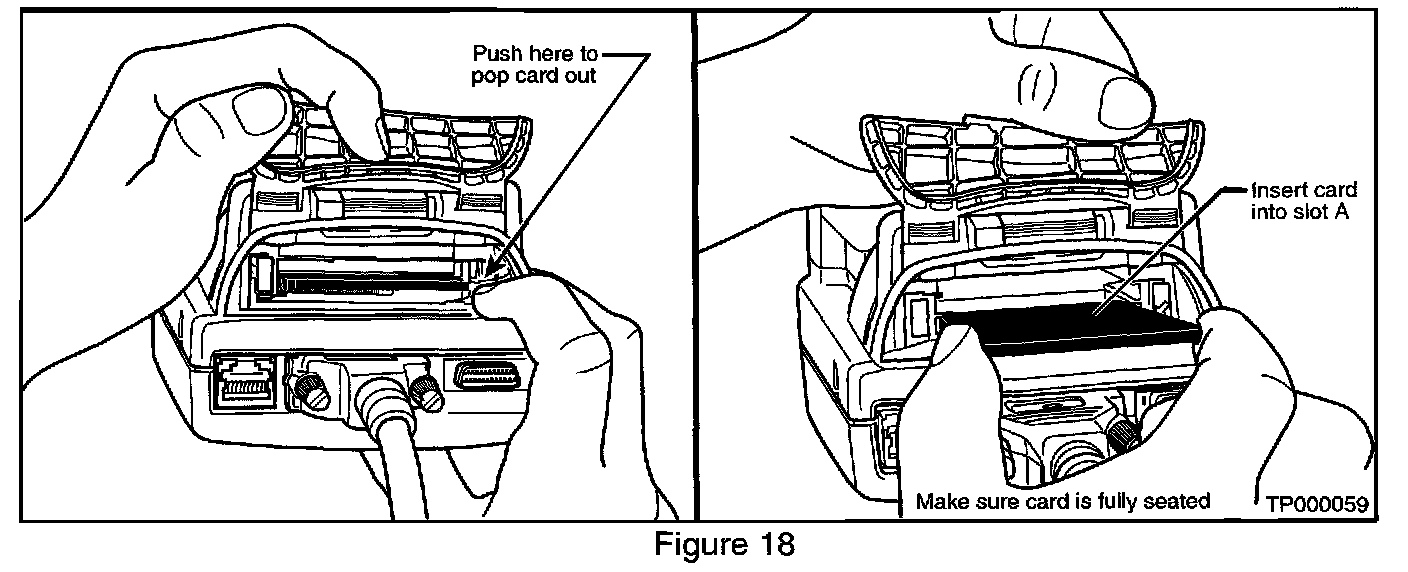 Push here to pop card out

Insert card into slot A

Make sure card is fully seated

TP000059

Figure 18