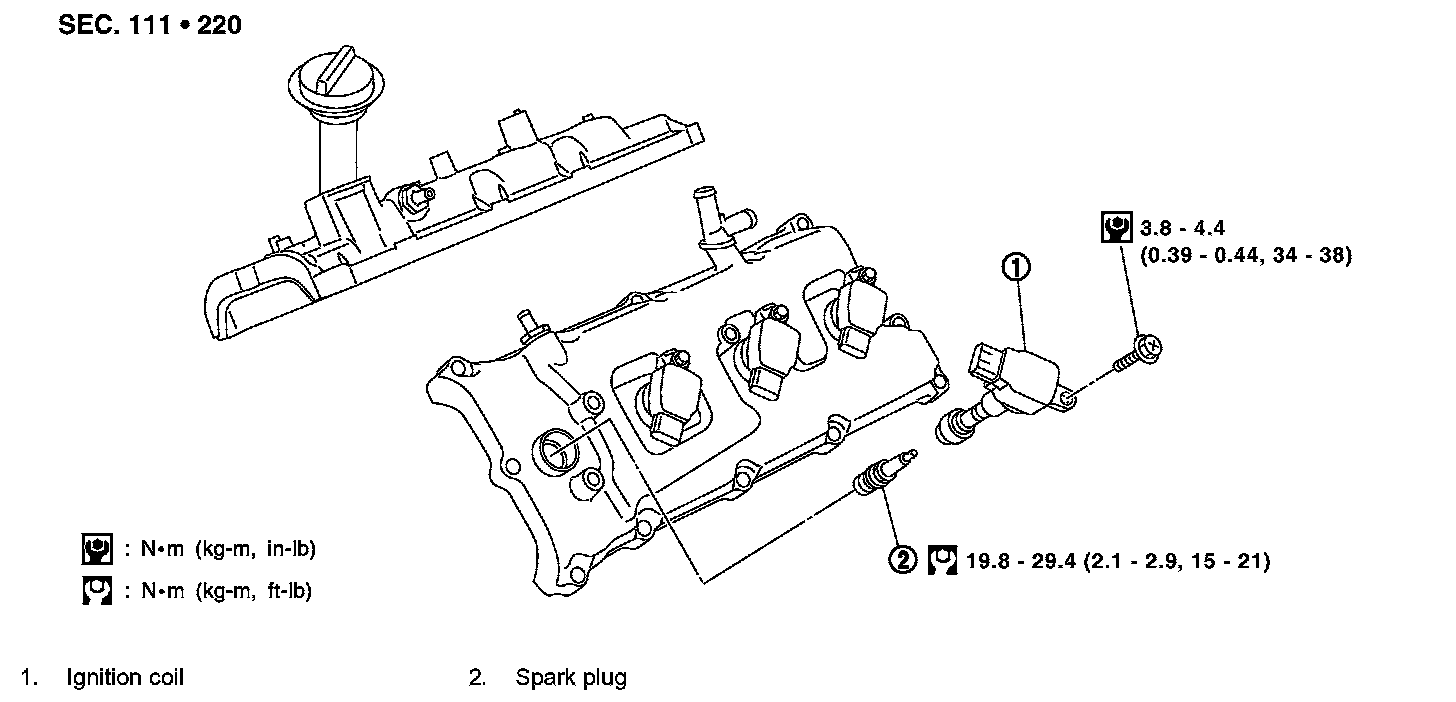 SEC. 111 • 220

3.8 - 4.4
(0.39 - 0.44, 34 - 38)

①

② 19.8 - 29.4 (2.1 - 2.9, 15 - 21)

: N•m (kg-m, in-lb)
: N•m (kg-m, ft-lb)

1. Ignition coil

2. Spark plug