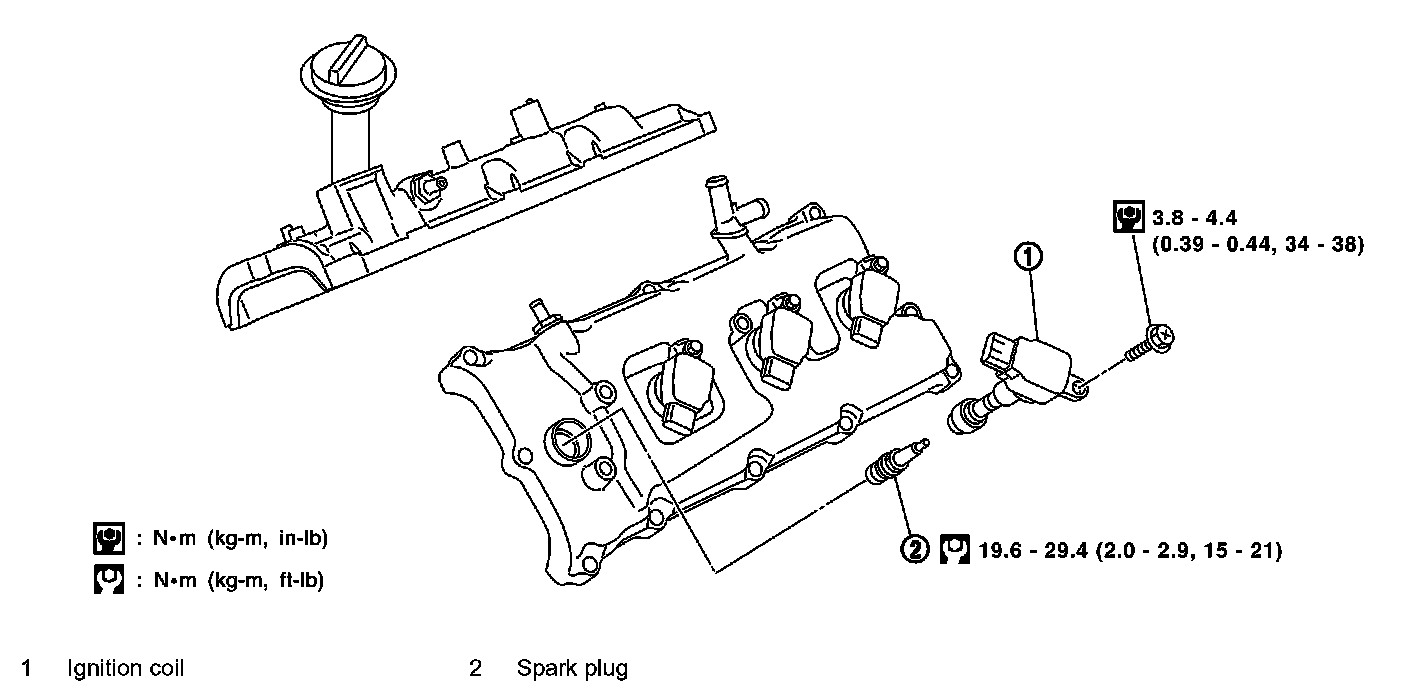 3.8 - 4.4
(0.39 - 0.44, 34 - 38)

1

2 19.6 - 29.4 (2.0 - 2.9, 15 - 21)

: N•m (kg-m, in-lb)

: N•m (kg-m, ft-lb)

1 Ignition coil

2 Spark plug