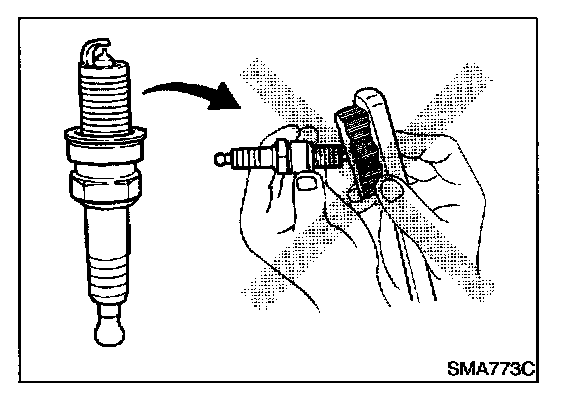 SMA773C