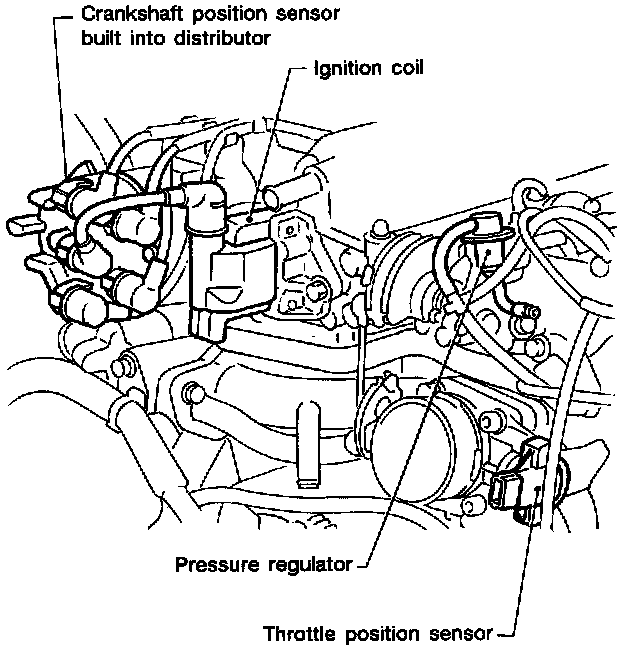 Crankshaft position sensor built into distributor

Ignition coil

Pressure regulator

Throttle position sensor