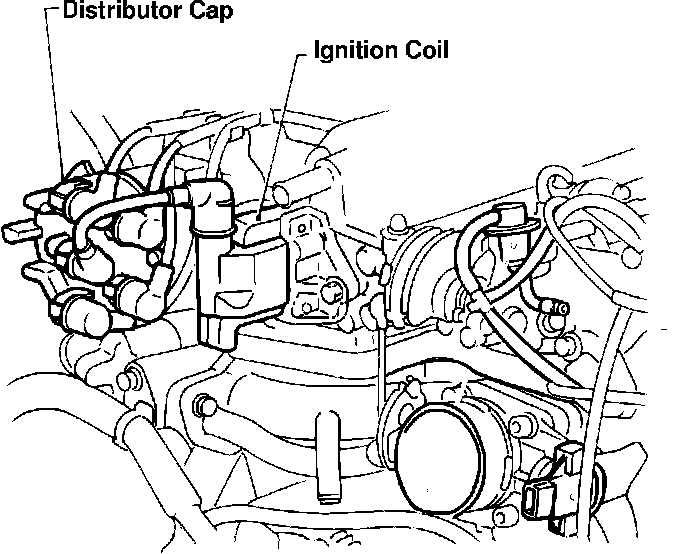 Distributor Cap
Ignition Coil