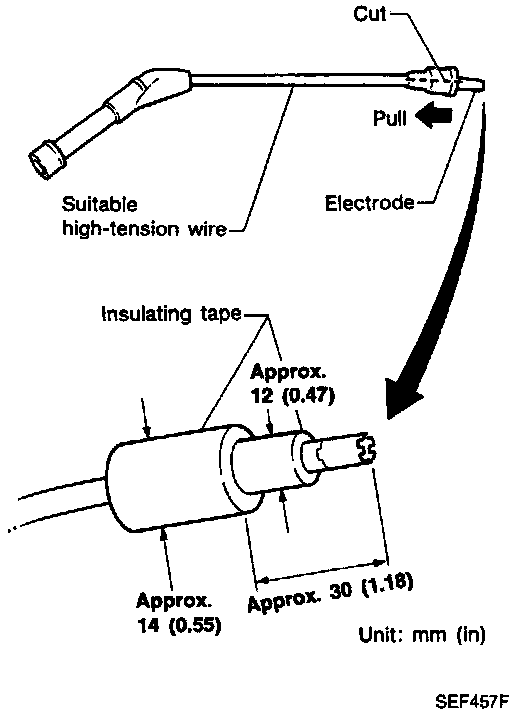 Cut

Pull

Suitable high-tension wire

Electrode

Insulating tape

Approx. 12 (0.47)

Approx. 14 (0.55)

Approx. 30 (1.18)

Unit: mm (in)

SEF457F