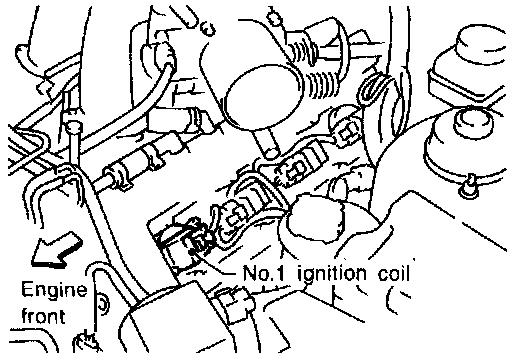 No.1 ignition coil

Engine front