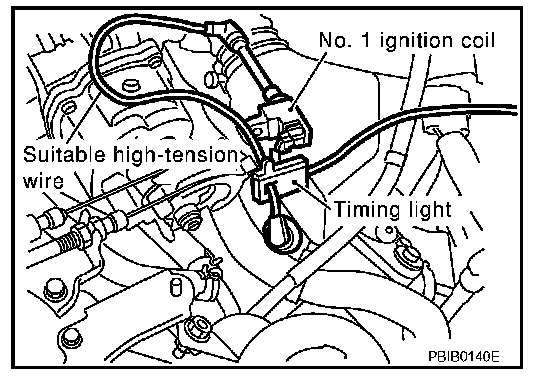 No. 1 ignition coil

Suitable high-tension wire

Timing light

PBIB0140E