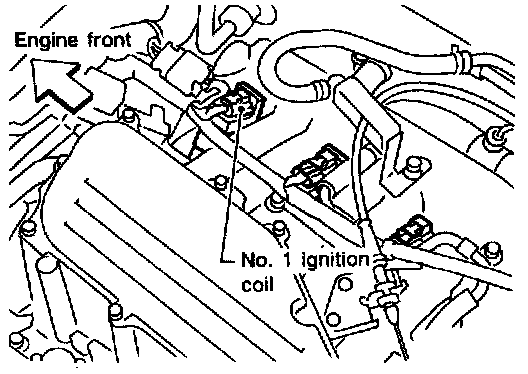 Engine front

No. 1 ignition coil