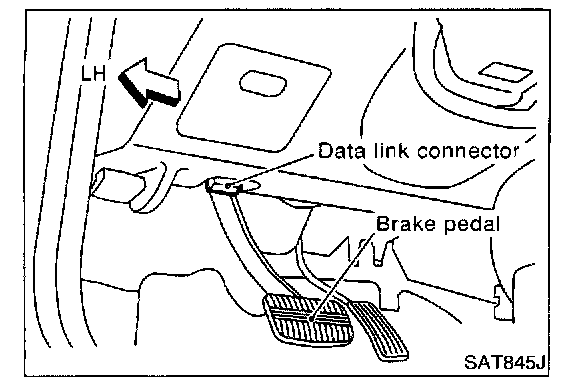 LH
Data link connector
Brake pedal
SAT845J