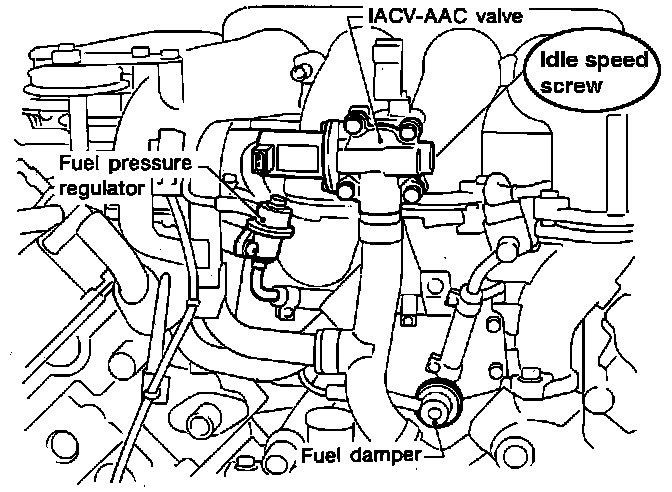 IACV-AAC valve
Idle speed screw
Fuel pressure regulator
Fuel damper