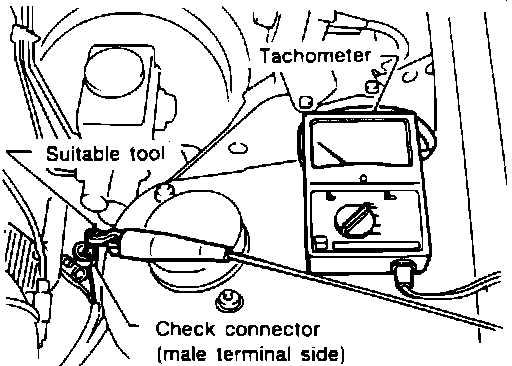 Tachometer

Suitable tool

Check connector
(male terminal side)