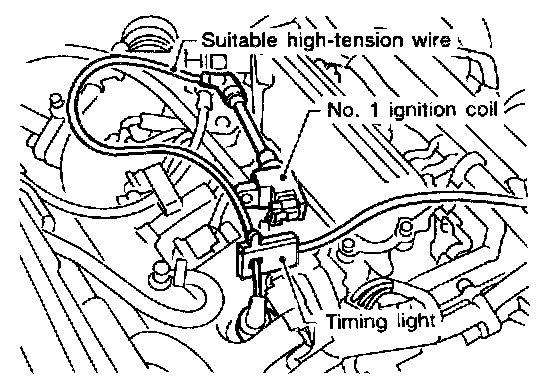 Suitable high-tension wire

No. 1 ignition coil

Timing light