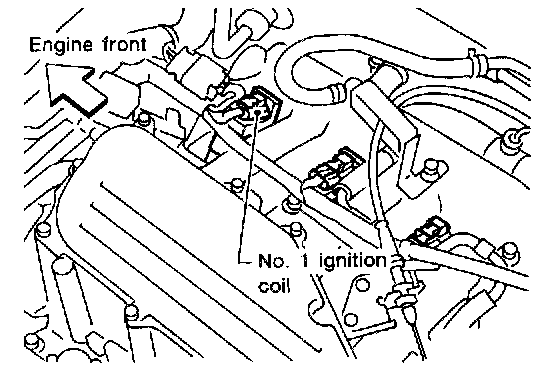 Engine front

No. 1 ignition coil