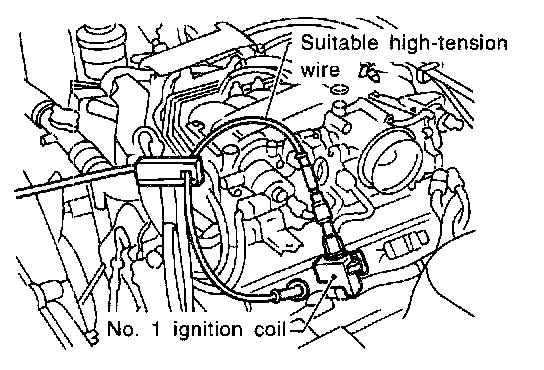 Suitable high-tension wire

No. 1 ignition coil