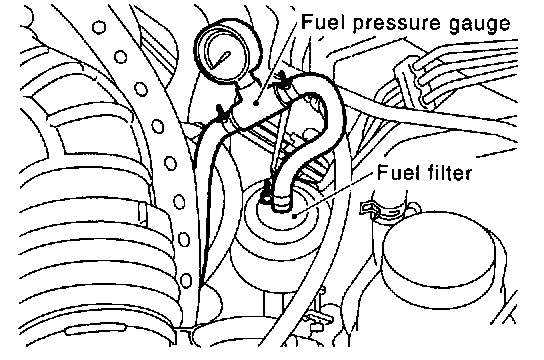 Fuel pressure gauge

Fuel filter