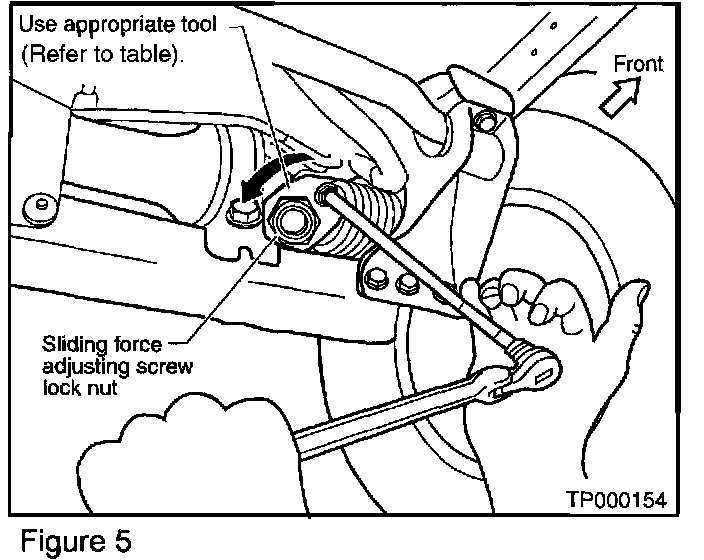 Use appropriate tool
(Refer to table).

Front

Sliding force
adjusting screw
lock nut

TP000154

Figure 5