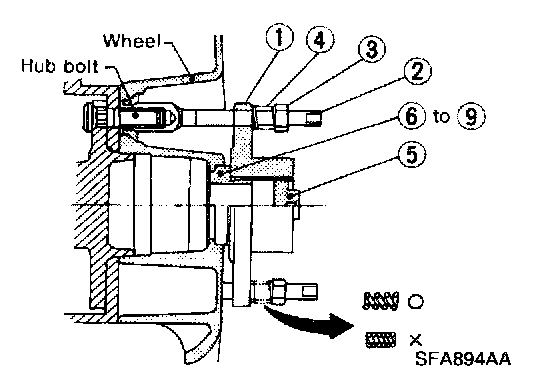 Wheel
Hub bolt
1
4
3
2
6 to 9
5
○
×
SFA894AA