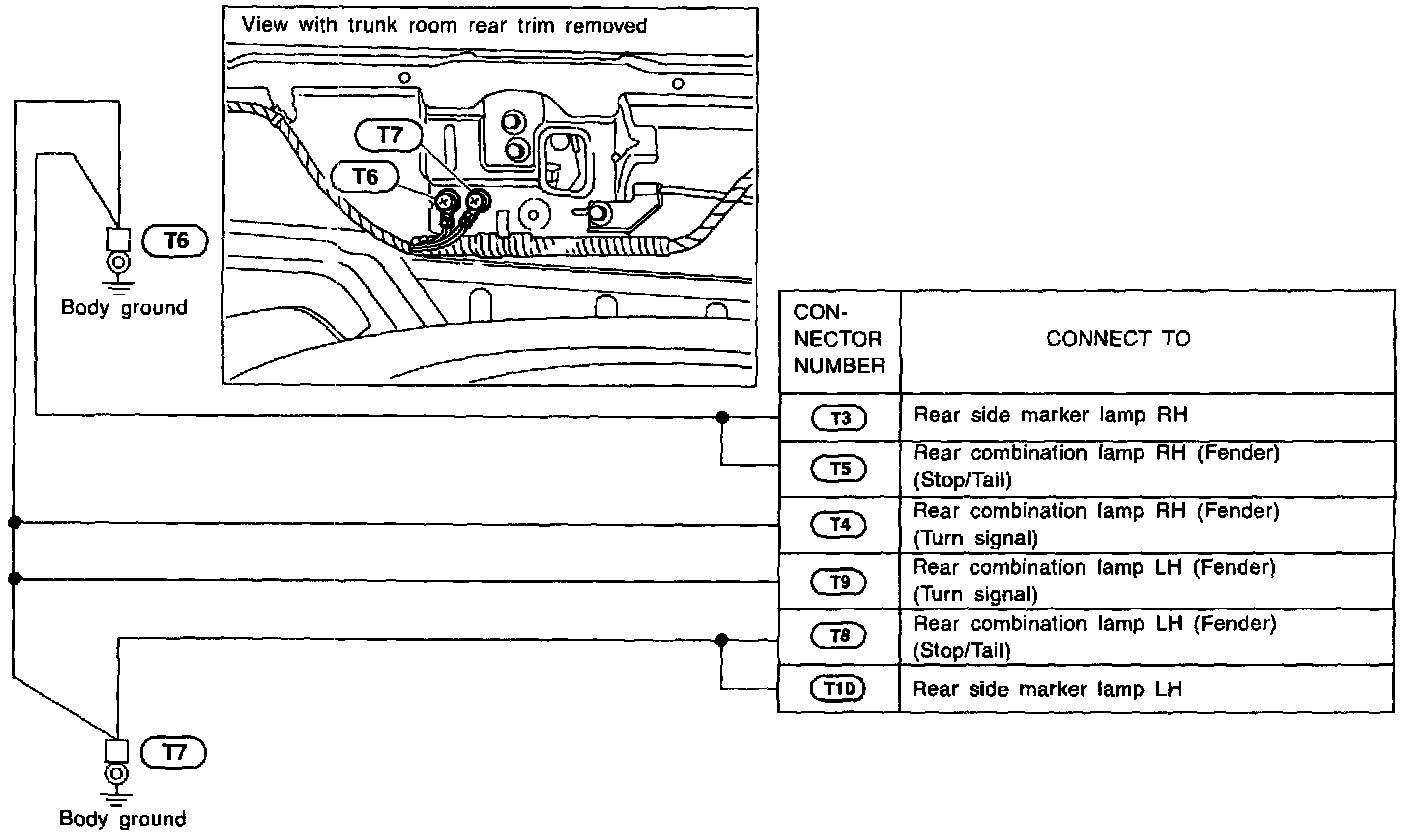 View with trunk room rear trim removed

T7

T6

T6

Body ground

| CON-NECTOR NUMBER | CONNECT TO |
|---|---|
| T3 | Rear side marker lamp RH |
| T5 | Rear combination lamp RH (Fender) (Stop/Tail) |
| T4 | Rear combination lamp RH (Fender) (Turn signal) |
| T9 | Rear combination lamp LH (Fender) (Turn signal) |
| T8 | Rear combination lamp LH (Fender) (Stop/Tail) |
| T10 | Rear side marker lamp LH |

T7

Body ground