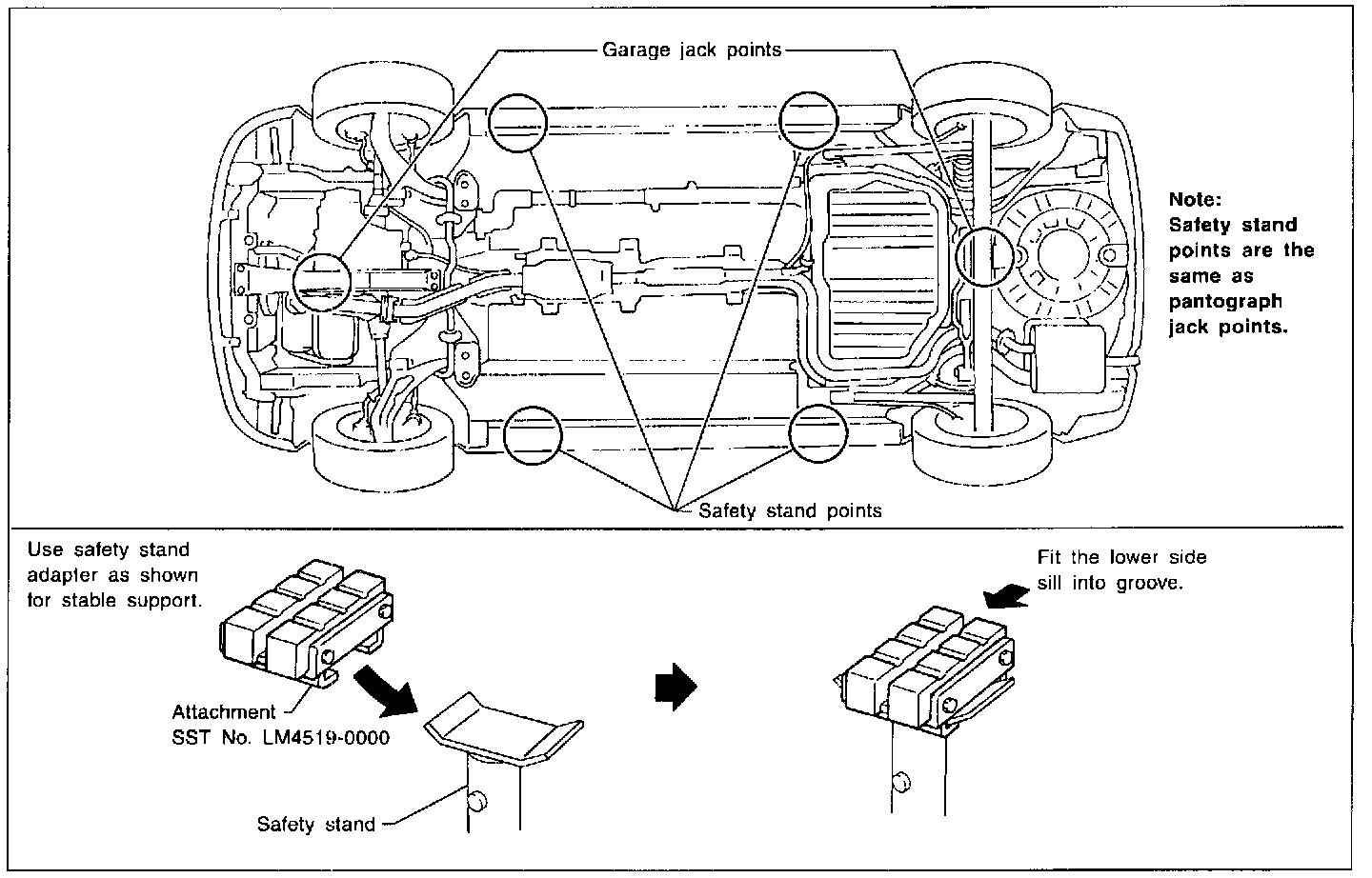 Garage jack points

Note:
Safety stand points are the same as pantograph jack points.

Safety stand points

Use safety stand adapter as shown for stable support.

Attachment
SST No. LM4519-0000

Safety stand

Fit the lower side sill into groove.