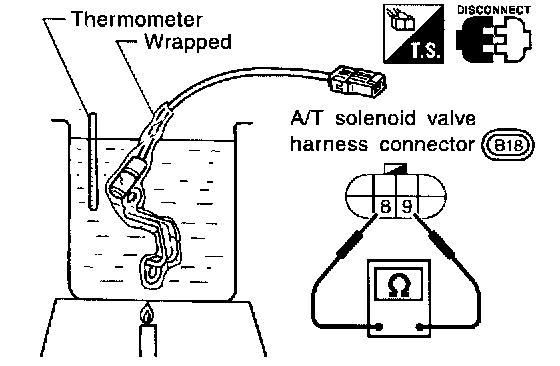 Thermometer
Wrapped

T.S.

DISCONNECT

A/T solenoid valve
harness connector B18

8 9

Ω