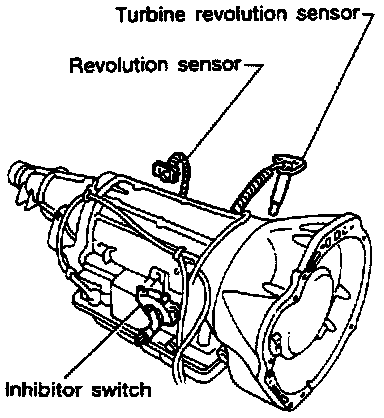 Turbine revolution sensor

Revolution sensor

Inhibitor switch