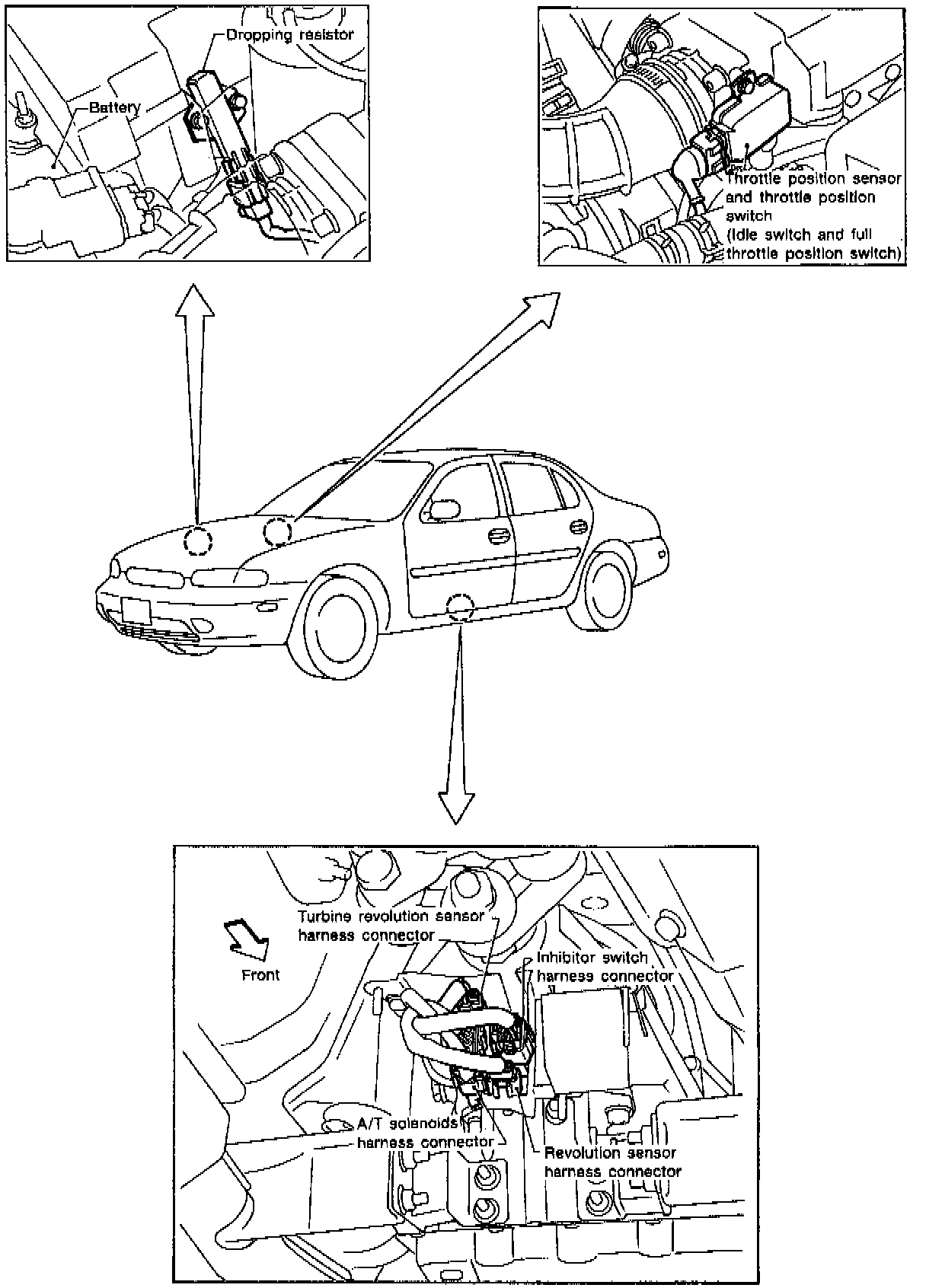 Dropping resistor

Battery

Throttle position sensor and throttle position switch (Idle switch and full throttle position switch)

Turbine revolution sensor harness connector

Front

Inhibitor switch harness connector

A/T solenoids harness connector

Revolution sensor harness connector