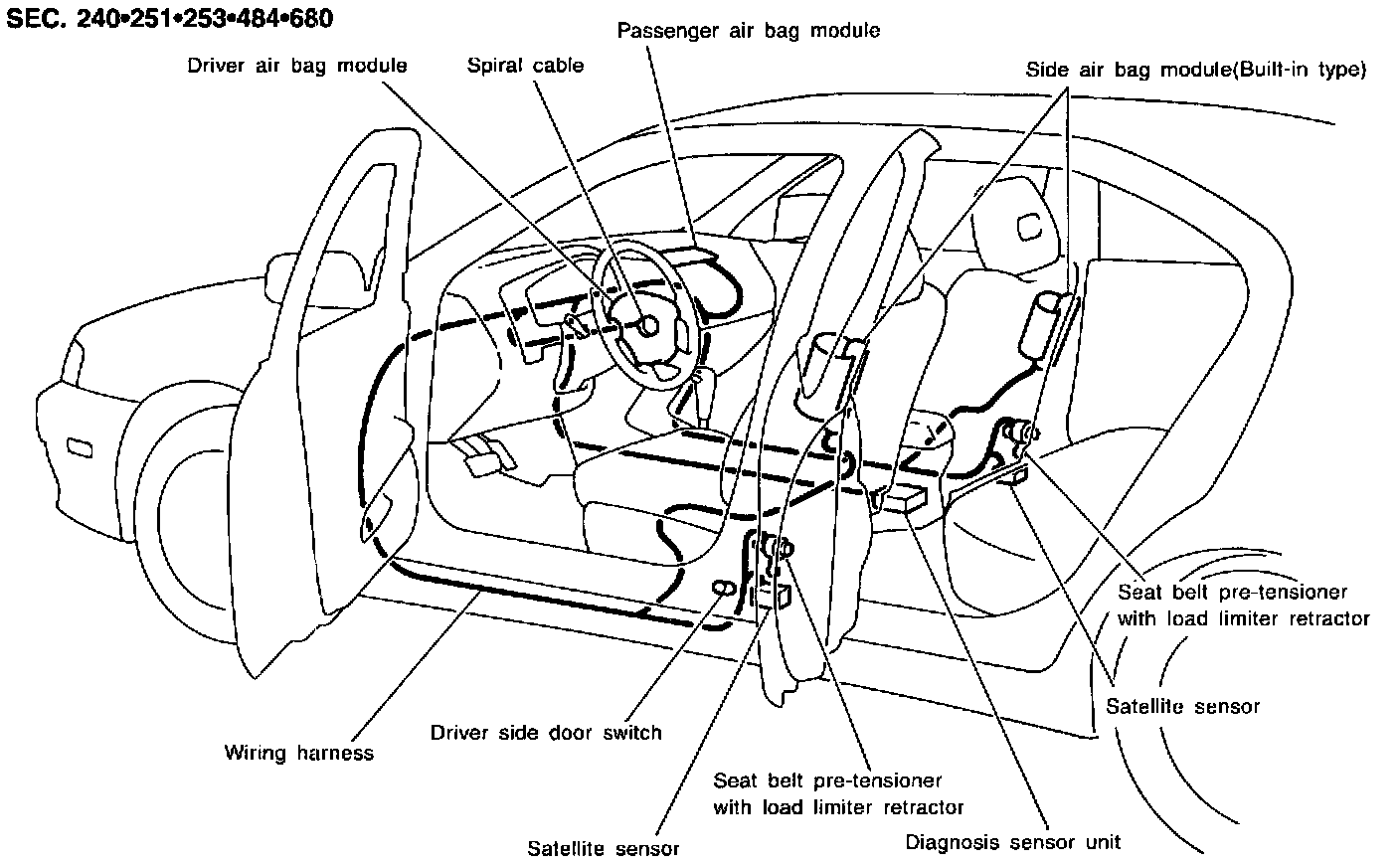 SEC. 240•251•253•484•680

Passenger air bag module

Driver air bag module

Spiral cable

Side air bag module(Built-in type)

Seat belt pre-tensioner with load limiter retractor

Satellite sensor

Wiring harness

Driver side door switch

Seat belt pre-tensioner with load limiter retractor

Satellite sensor

Diagnosis sensor unit