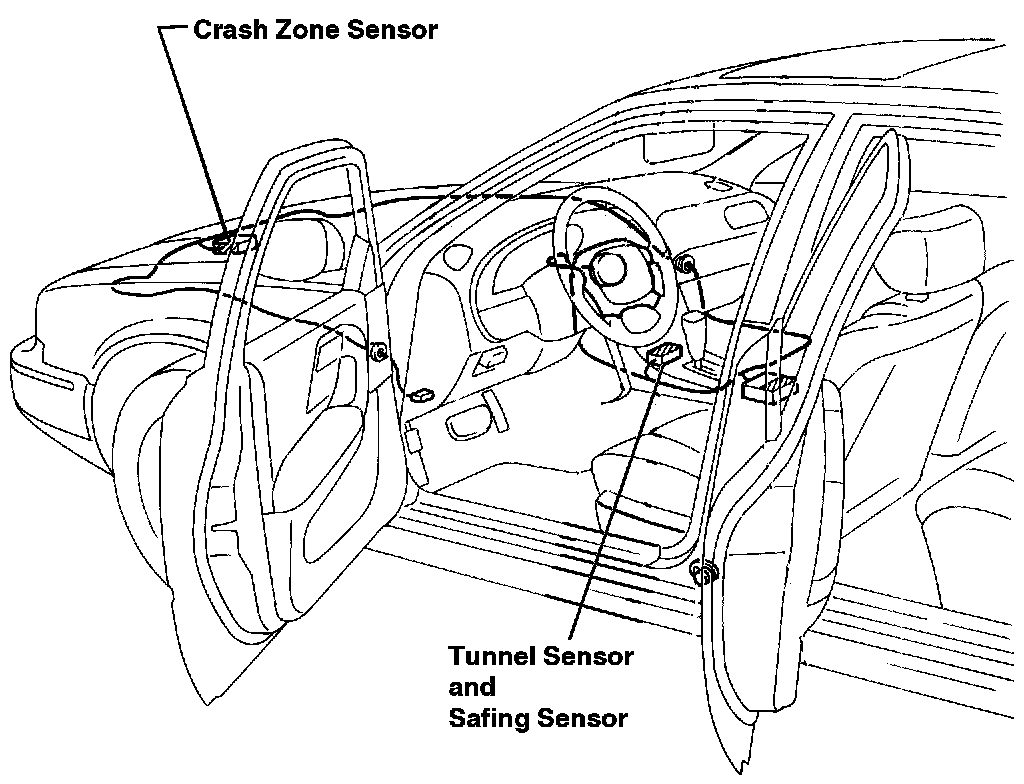 Crash Zone Sensor

Tunnel Sensor
and
Safing Sensor