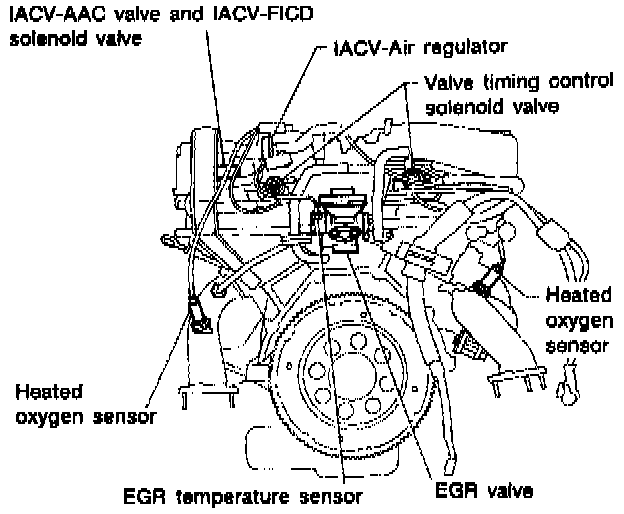 IACV-AAC valve and IACV-FICD solenoid valve

IACV-Air regulator

Valve timing control solenoid valve

Heated oxygen sensor

Heated oxygen sensor

EGR temperature sensor

EGR valve