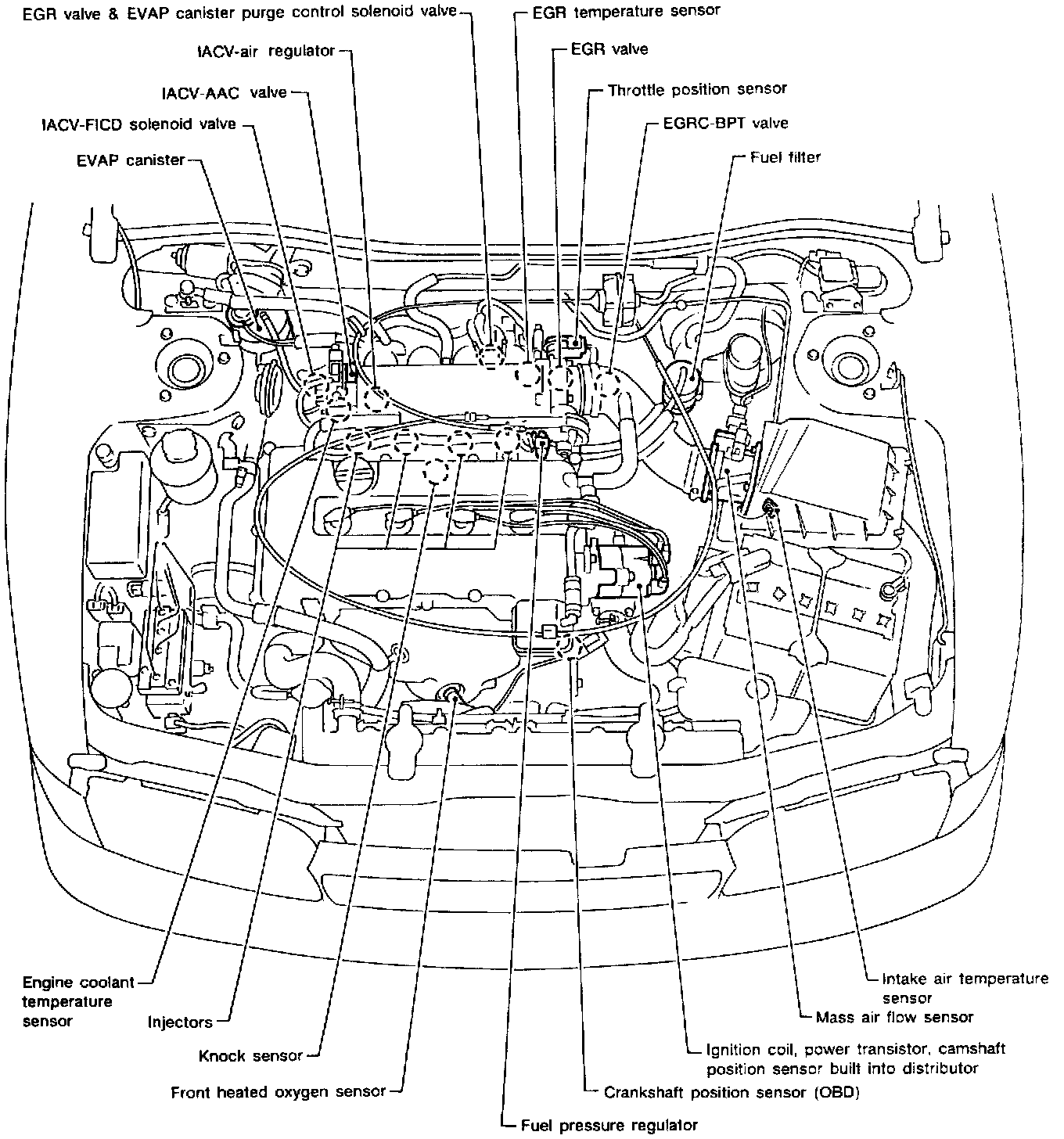 EGR valve & EVAP canister purge control solenoid valve

IACV-air regulator

IACV-AAC valve

IACV-FICD solenoid valve

EVAP canister

EGR temperature sensor

EGR valve

Throttle position sensor

EGRC-BPT valve

Fuel filter

Engine coolant temperature sensor

Injectors

Knock sensor

Front heated oxygen sensor

Fuel pressure regulator

Crankshaft position sensor (OBD)

Ignition coil, power transistor, camshaft position sensor built into distributor

Mass air flow sensor

Intake air temperature sensor