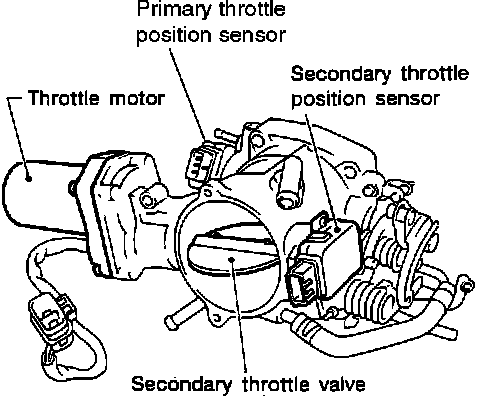 Primary throttle position sensor

Secondary throttle position sensor

Throttle motor

Secondary throttle valve