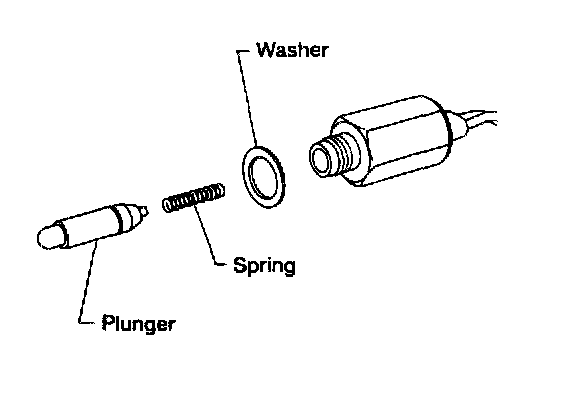 Washer

Spring

Plunger