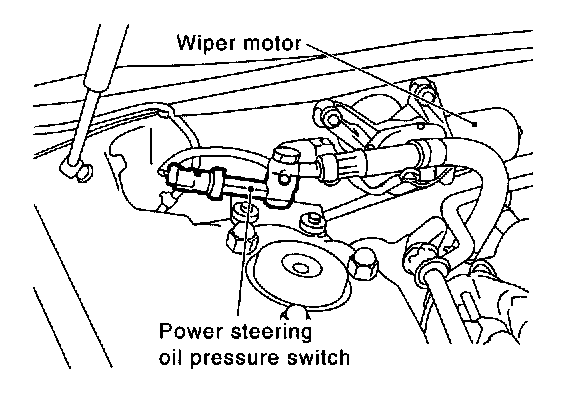 Wiper motor

Power steering oil pressure switch