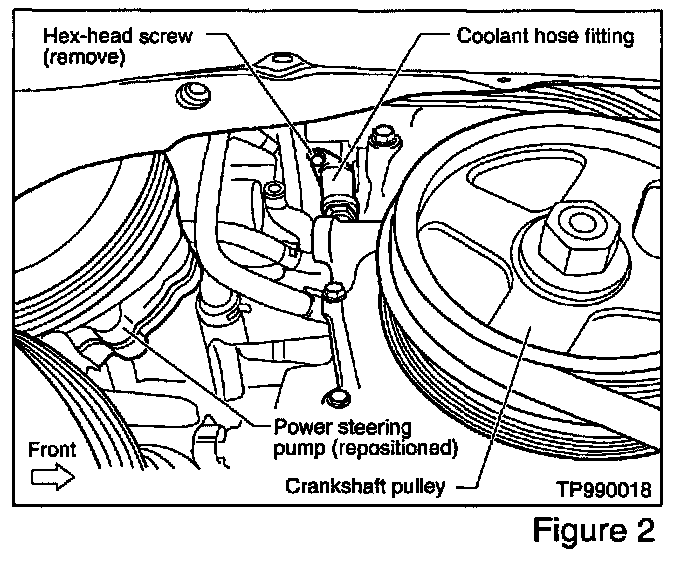 Hex-head screw (remove)

Coolant hose fitting

Power steering pump (repositioned)

Front

Crankshaft pulley

TP990018

Figure 2