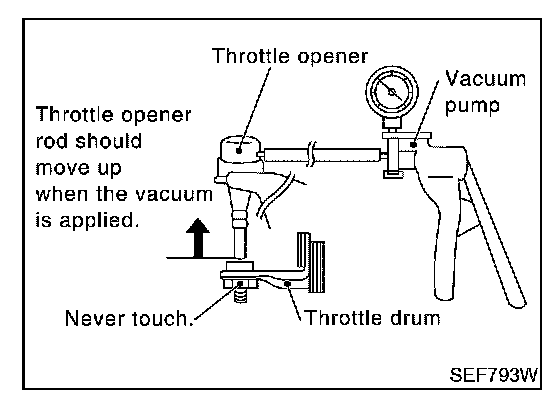 Throttle opener

Vacuum pump

Throttle opener rod should move up when the vacuum is applied.

Never touch.

Throttle drum

SEF793W