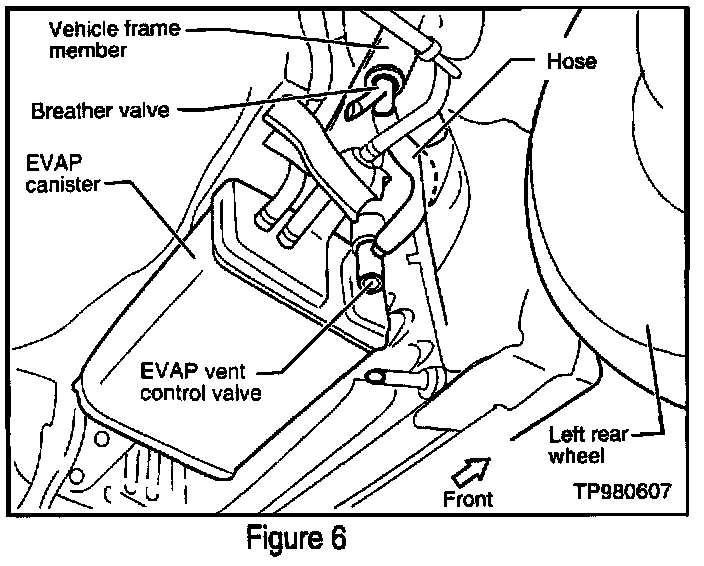 Vehicle frame member

Hose

Breather valve

EVAP canister

EVAP vent control valve

Left rear wheel

Front

TP980607

Figure 6