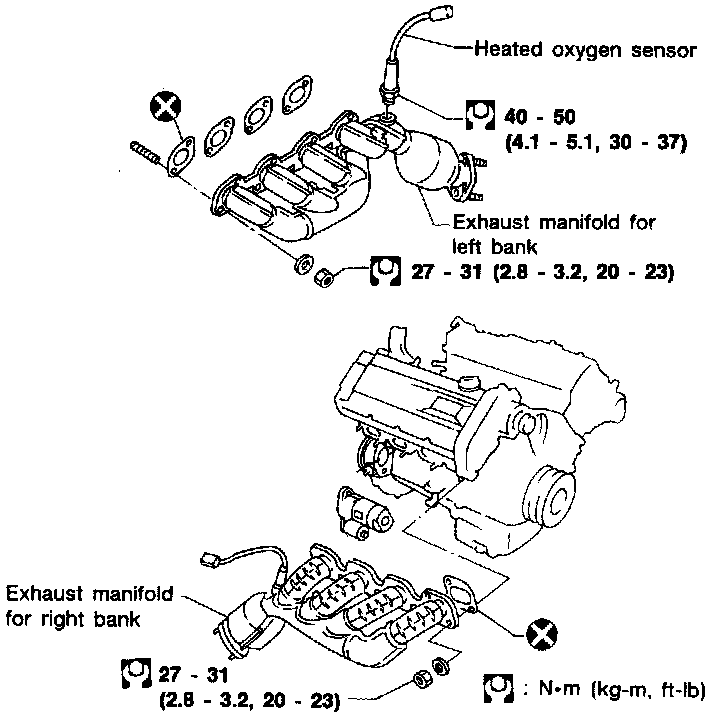 Heated oxygen sensor

40 - 50
(4.1 - 5.1, 30 - 37)

Exhaust manifold for left bank

27 - 31 (2.8 - 3.2, 20 - 23)

Exhaust manifold for right bank

27 - 31
(2.8 - 3.2, 20 - 23)

: N•m (kg-m, ft-lb)