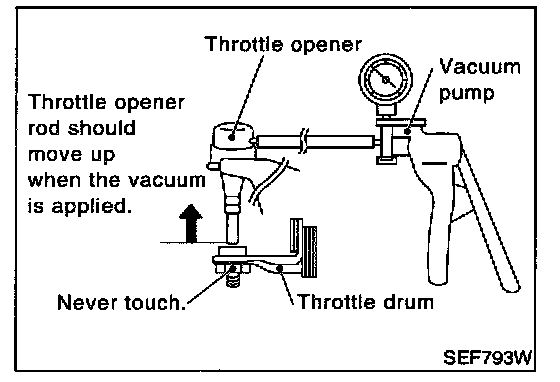 Throttle opener

Vacuum pump

Throttle opener rod should move up when the vacuum is applied.

Never touch.

Throttle drum

SEF793W