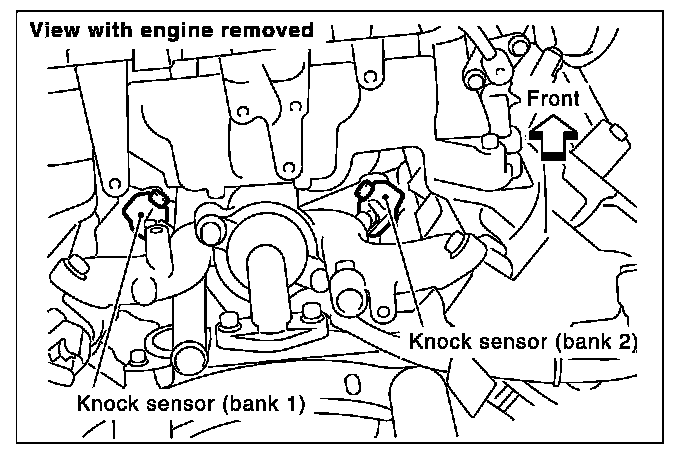 View with engine removed

Front

Knock sensor (bank 2)

Knock sensor (bank 1)