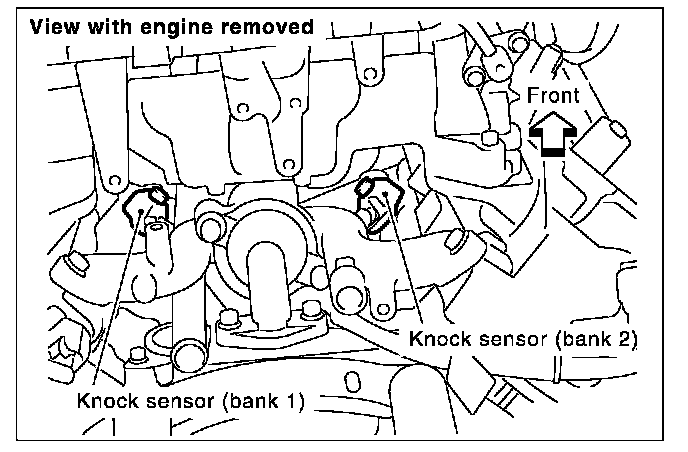 View with engine removed

Front

Knock sensor (bank 2)

Knock sensor (bank 1)