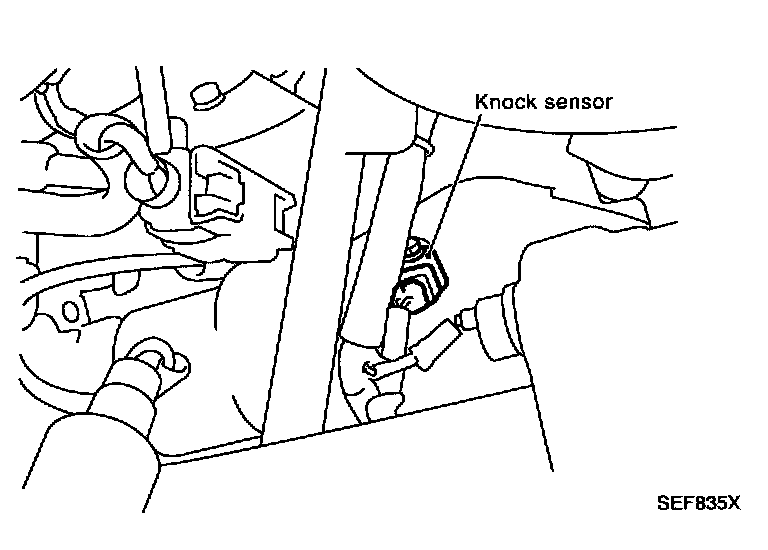 Knock sensor

SEF835X