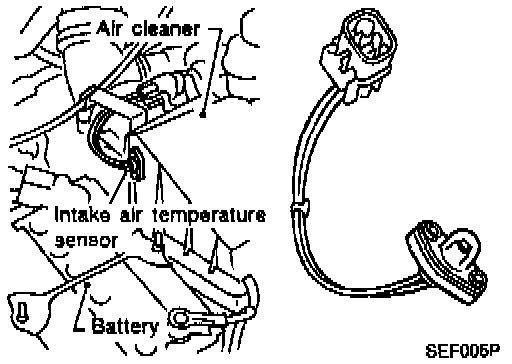 Air cleaner

Intake air temperature sensor

Battery

SEF006P