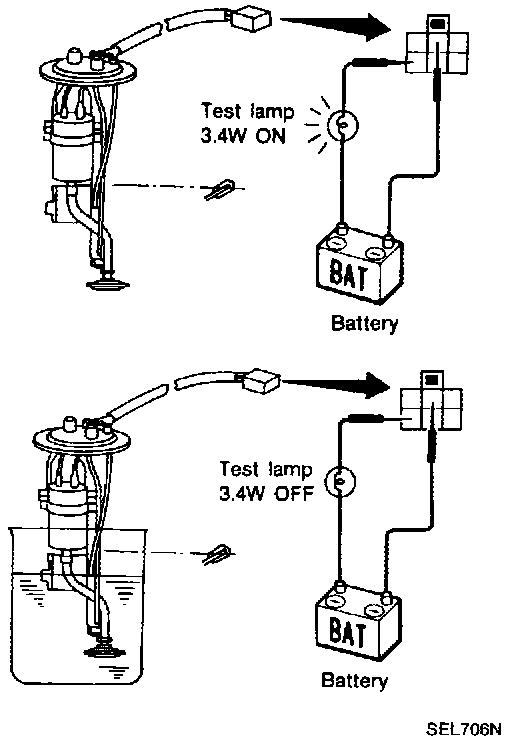 Test lamp
3.4W ON

BAT

Battery

Test lamp
3.4W OFF

BAT

Battery

SEL706N